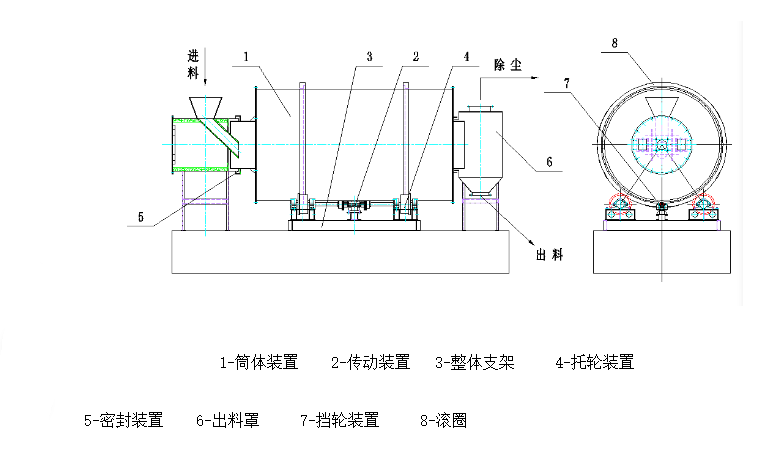 进料

1

3

2

4

除尘

8

7

6

5

出料

1-筒体装置　2-传动装置　3-整体支架　4-托轮装置

5-密封装置　6-出料罩　7-挡轮装置　8-滚圈